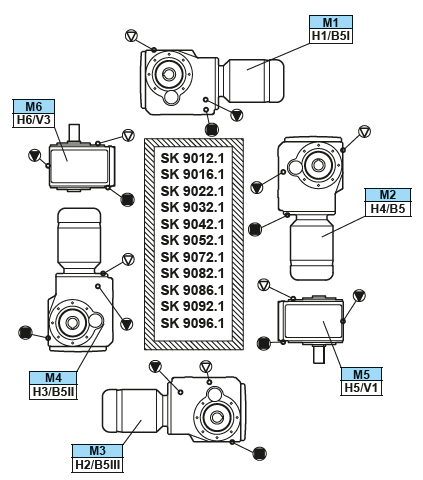 M1
H1/B5I

M6
H6/V3

SK 9012.1
SK 9016.1
SK 9022.1
SK 9032.1
SK 9042.1
SK 9052.1
SK 9072.1
SK 9082.1
SK 9086.1
SK 9092.1
SK 9096.1

M2
H4/B5

M4
H3/B5II

M5
H5/V1

M3
H2/B5III