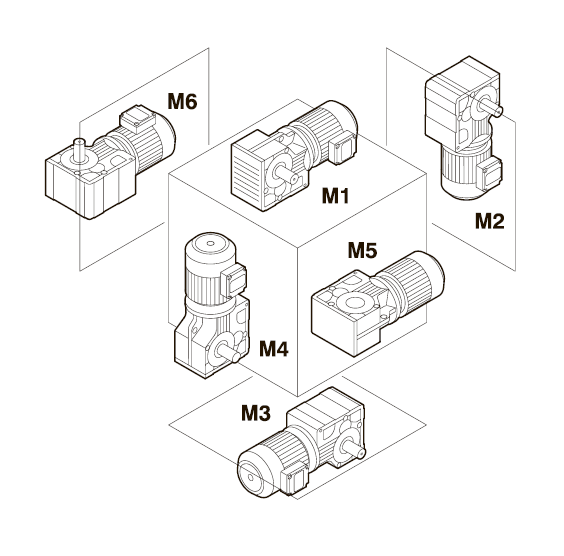 M6
M1
M2
M5
M4
M3